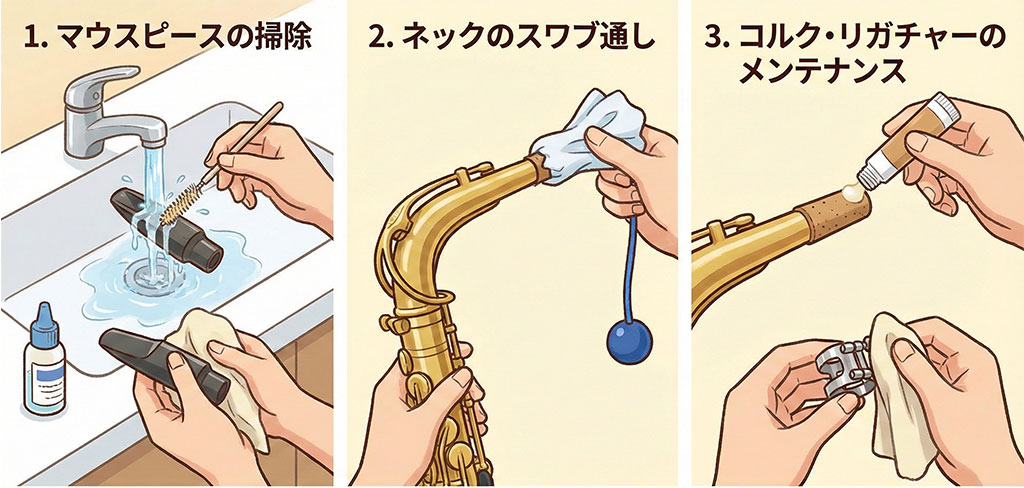 1. マウスピースの掃除

2. ネックのスワブ通し

3. コルク・リガチャーのメンテナンス