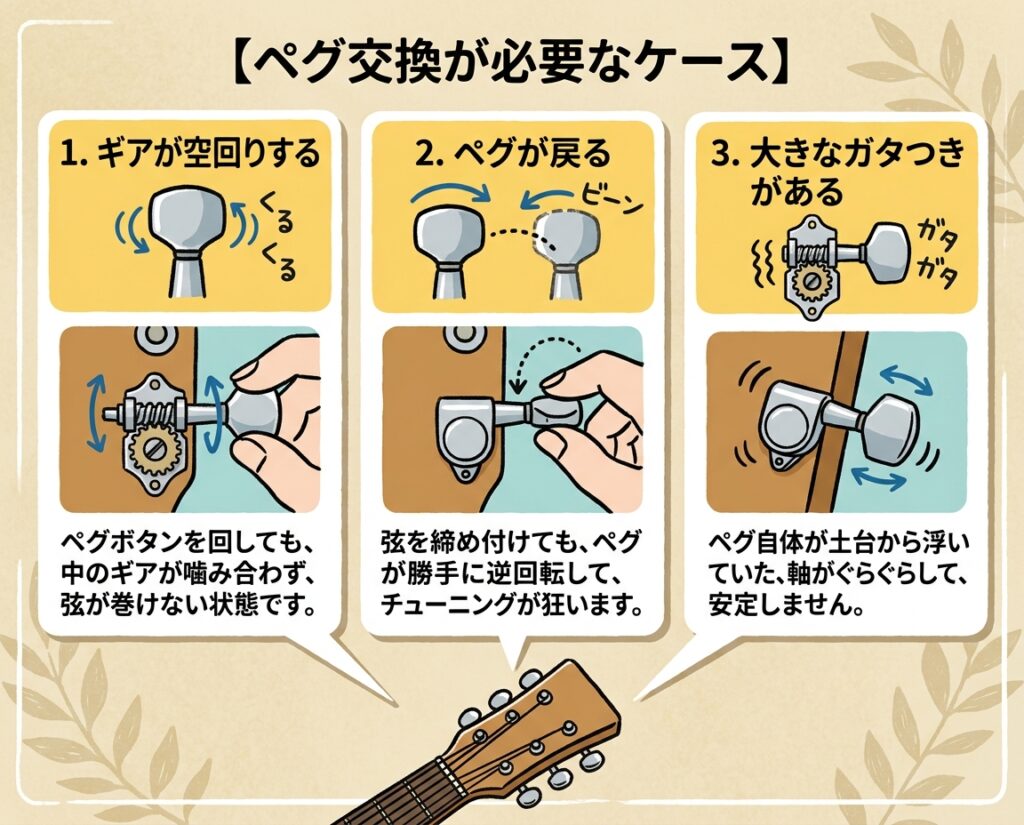 【ペグ交換が必要なケース】

1. ギアが空回りする

くる
くる

ペグボタンを回しても、中のギアが噛み合わず、弦が巻けない状態です。

2. ペグが戻る

ビーン

弦を締め付けても、ペグが勝手に逆回転して、チューニングが狂います。

3. 大きなガタつきがある

ガタ
ガタ

ペグ自体が土台から浮いていた、軸がぐらぐらして、安定しません。